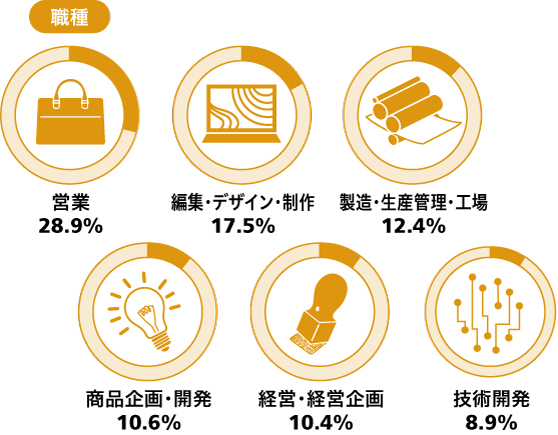 職種

営業
28.9%

編集・デザイン・制作
17.5%

製造・生産管理・工場
12.4%

商品企画・開発
10.6%

経営・経営企画
10.4%

技術開発
8.9%